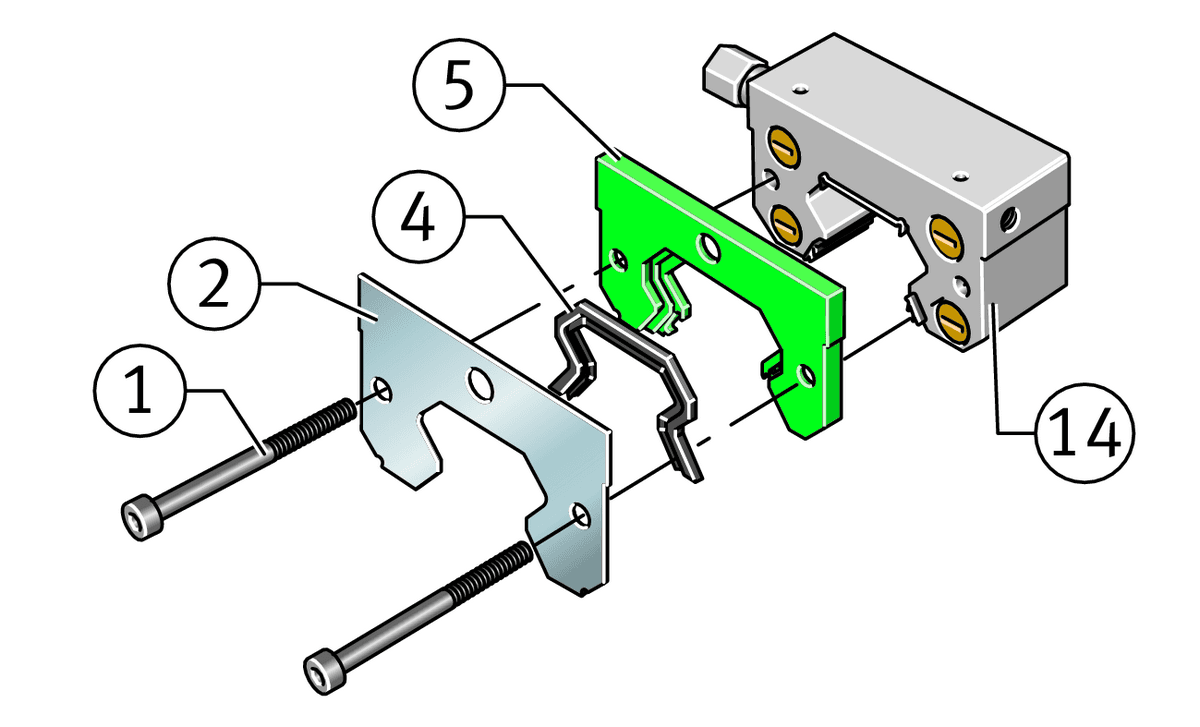 5
4
2
1
14